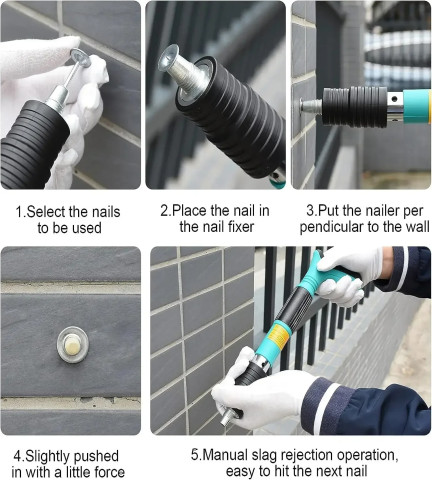 1.Select the nails to be used

2.Place the nail in the nail fixer

3.Put the nailer per pendicular to the wall

4.Slightly pushed in with a little force

5.Manual slag rejection operation, easy to hit the next nail