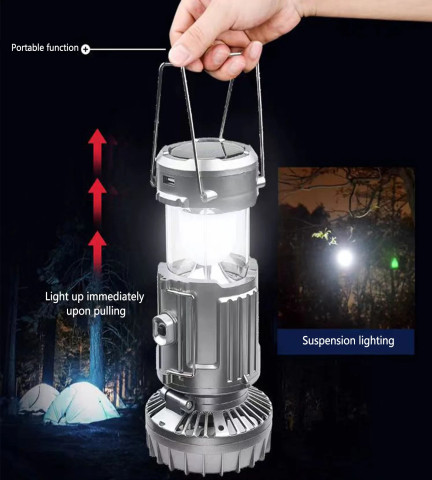 Portable function

Light up immediately upon pulling

Suspension lighting