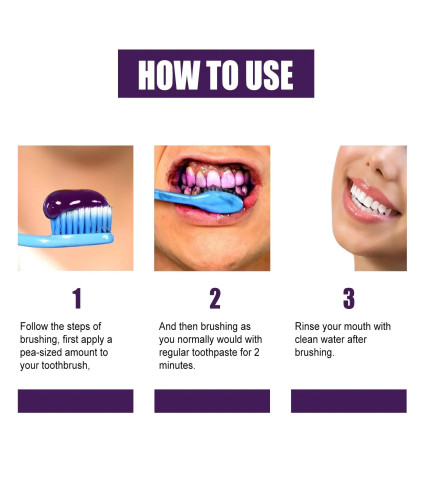 HOW TO USE

1

Follow the steps of brushing, first apply a pea-sized amount to your toothbrush,

2

And then brushing as you normally would with regular toothpaste for 2 minutes.

3

Rinse your mouth with clean water after brushing.